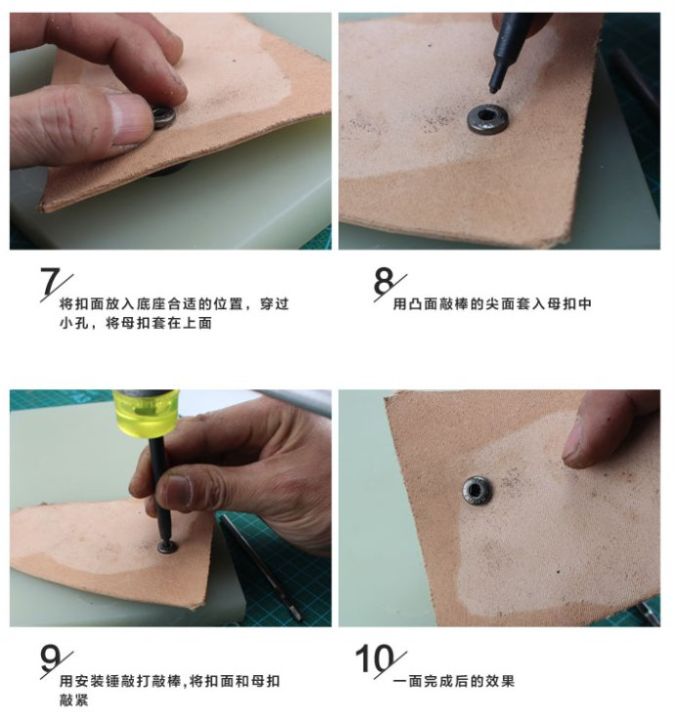 7
将扣面放入底座合适的位置，穿过小孔，将母扣套在上面

8
用凸面敲棒的尖面套入母扣中

9
用安装锤敲打敲棒,将扣面和母扣敲紧

10
一面完成后的效果