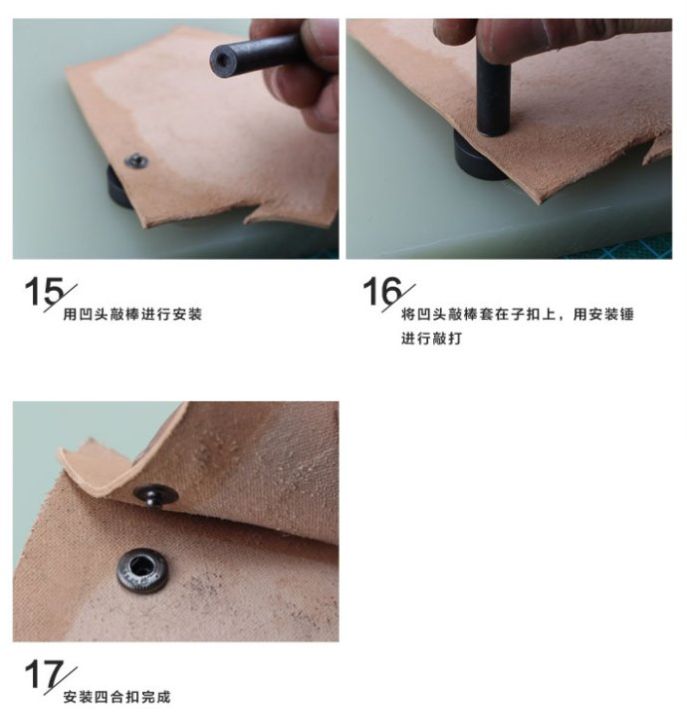 15
用凹头敲棒进行安装

16
将凹头敲棒套在子扣上，用安装锤进行敲打

17
安装四合扣完成