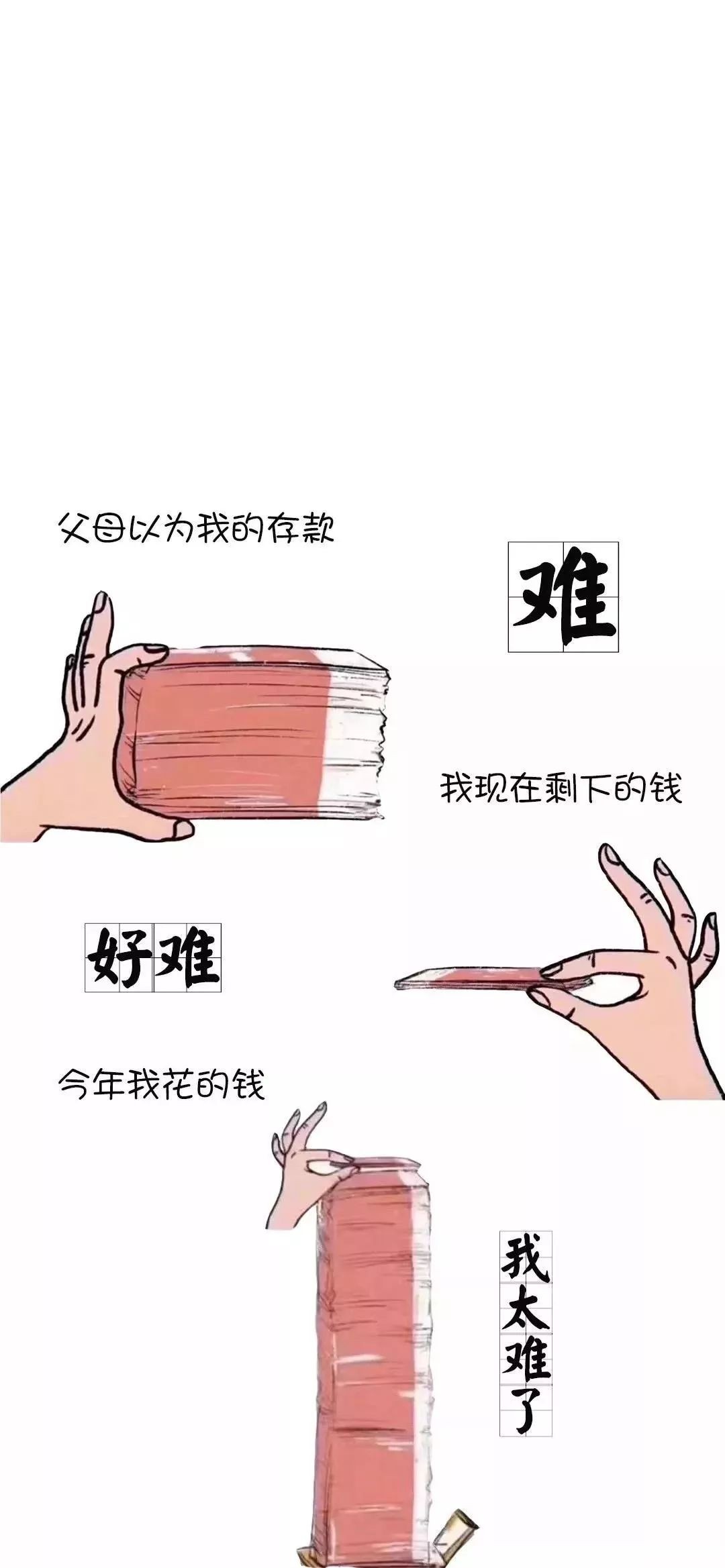 父母以为我的存款

难

我现在剩下的钱

好难

今年我花的钱

我太难了